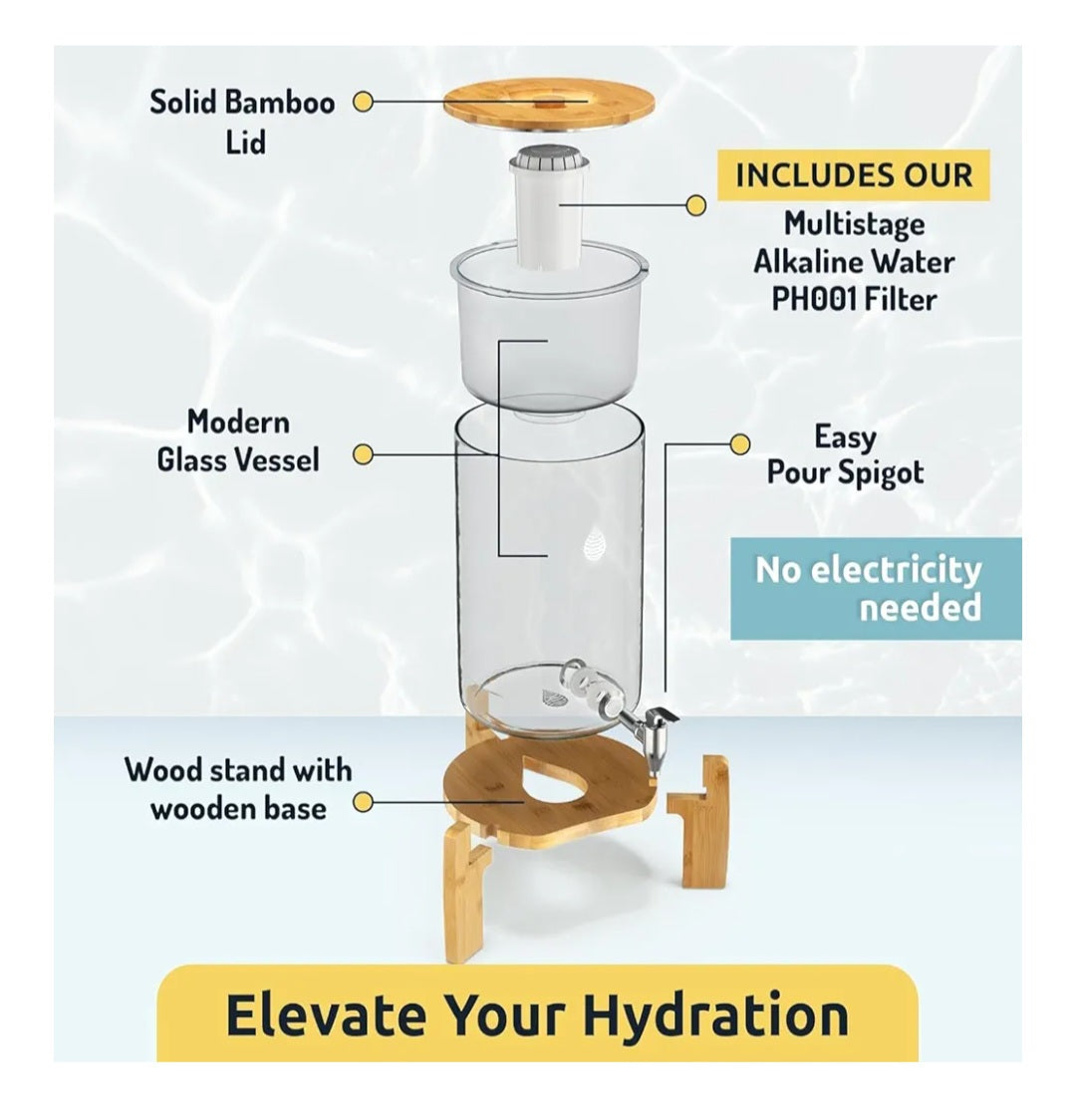 Solid Bamboo Lid

INCLUDES OUR
Multistage Alkaline Water PH001 Filter

Modern Glass Vessel

Easy Pour Spigot

No electricity needed

Wood stand with wooden base

Elevate Your Hydration