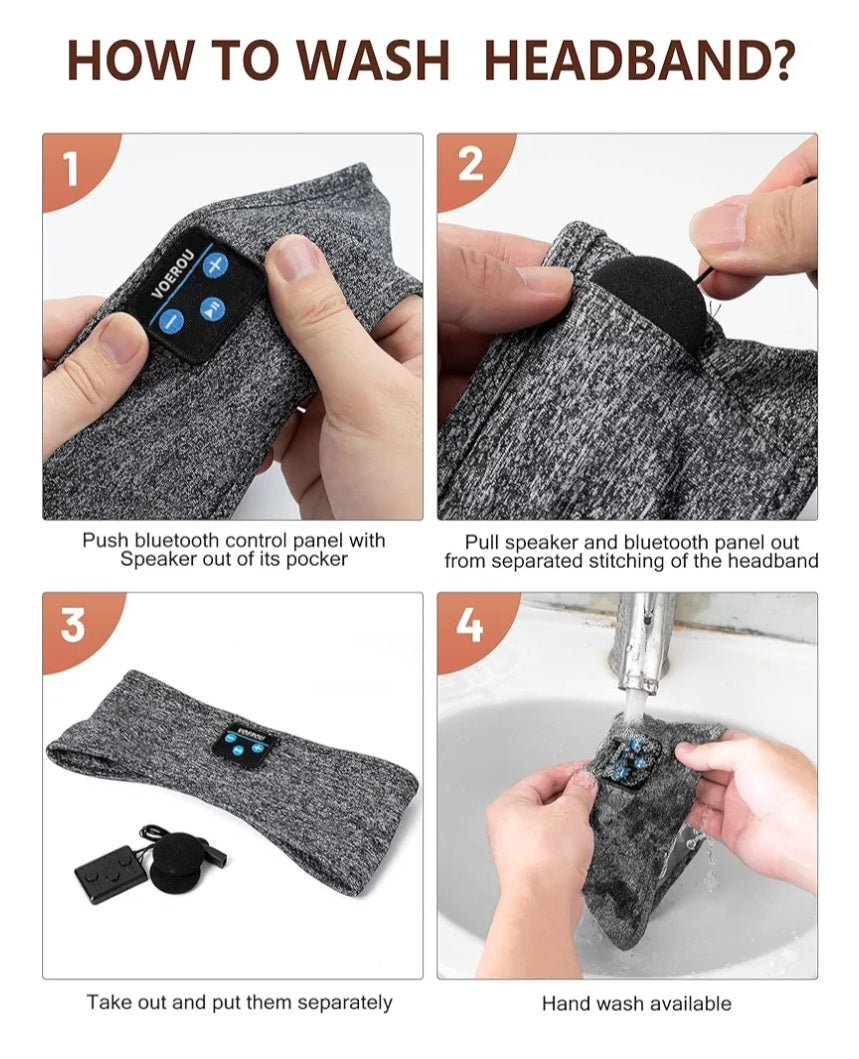 HOW TO WASH HEADBAND?

1

VOEROU

Push bluetooth control panel with Speaker out of its pocker

2

Pull speaker and bluetooth panel out from separated stitching of the headband

3

VOEROU

Take out and put them separately

4

Hand wash available