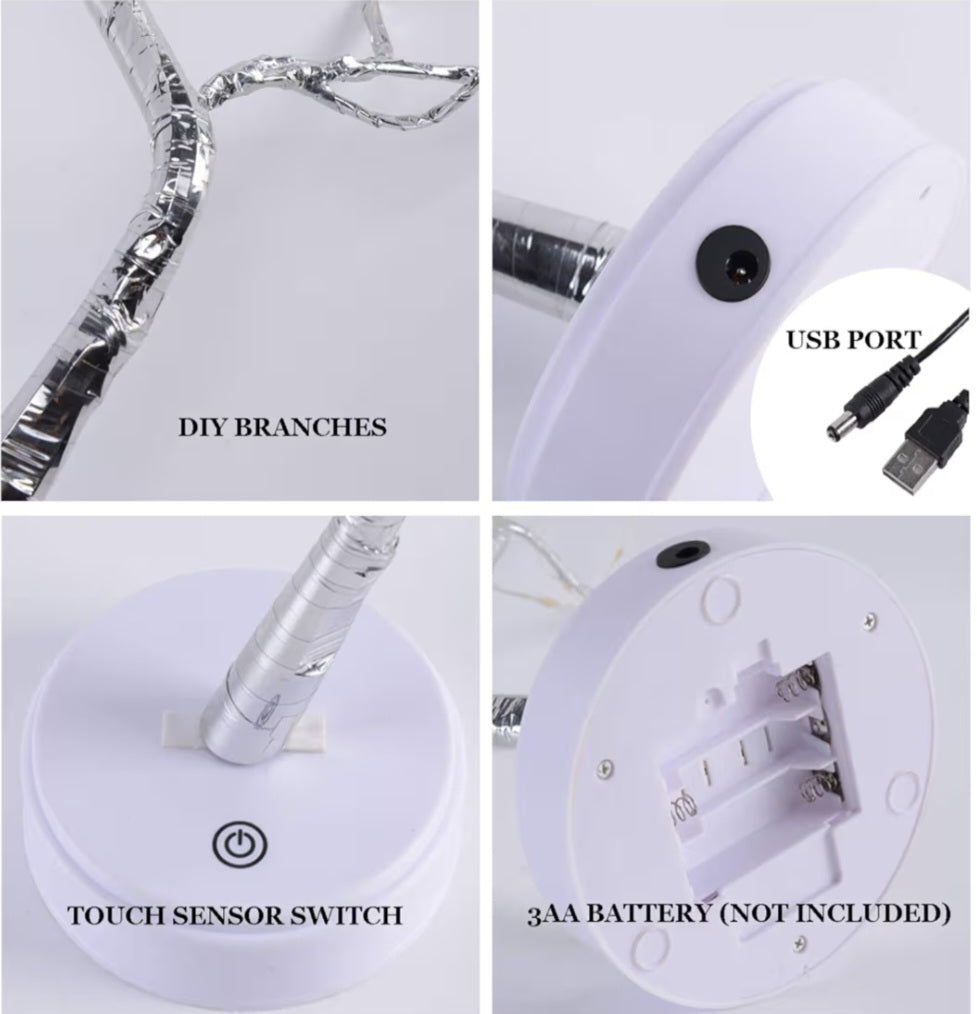 DIY BRANCHES

USB PORT

TOUCH SENSOR SWITCH

3AA BATTERY (NOT INCLUDED)