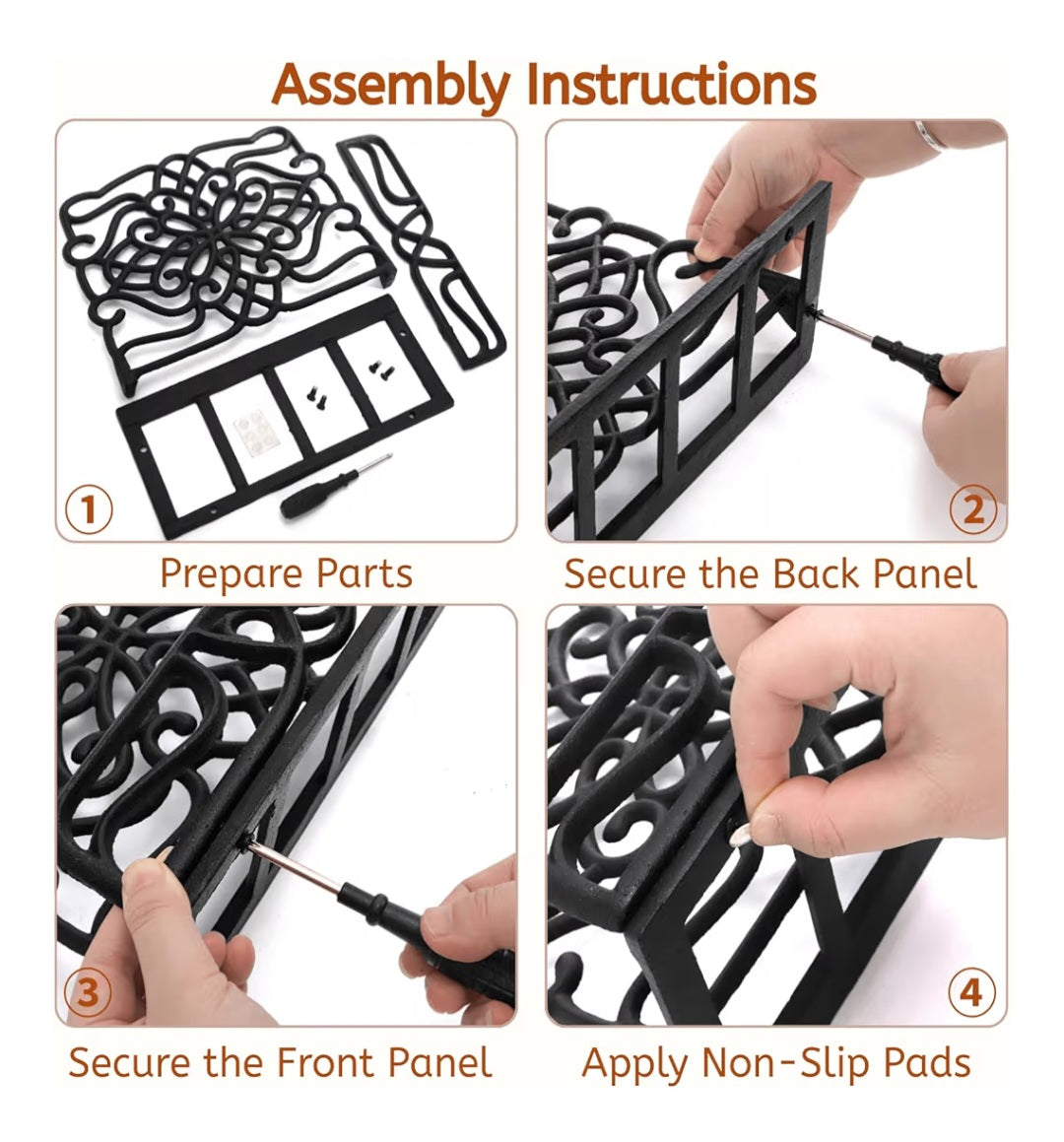 Assembly Instructions

1

Prepare Parts

2

Secure the Back Panel

3

Secure the Front Panel

4

Apply Non-Slip Pads