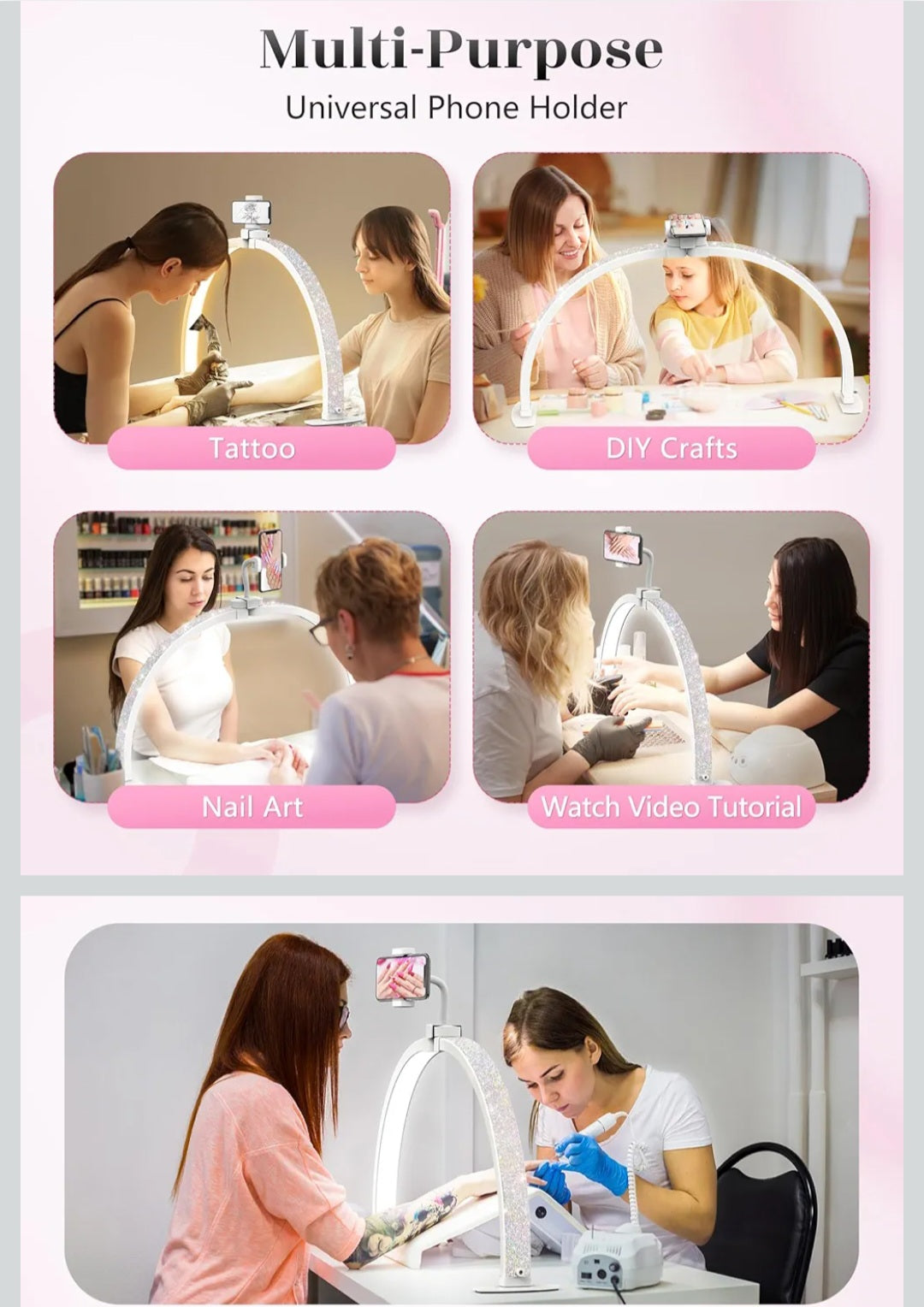 Multi-Purpose
Universal Phone Holder

Tattoo

DIY Crafts

Nail Art

Watch Video Tutorial